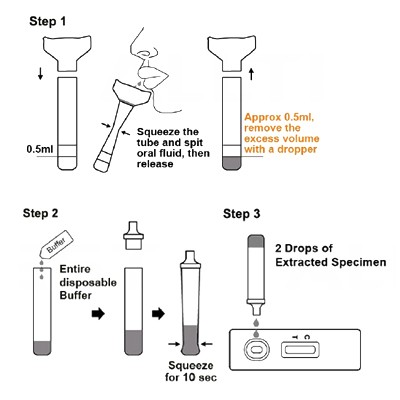 Step 1

0.5ml

Squeeze the tube and spit oral fluid, then release

Approx 0.5ml, remove the excess volume with a dropper

Step 2

Buffer

Entire disposable Buffer

Squeeze for 10 sec

Step 3

2 Drops of Extracted Specimen

T C